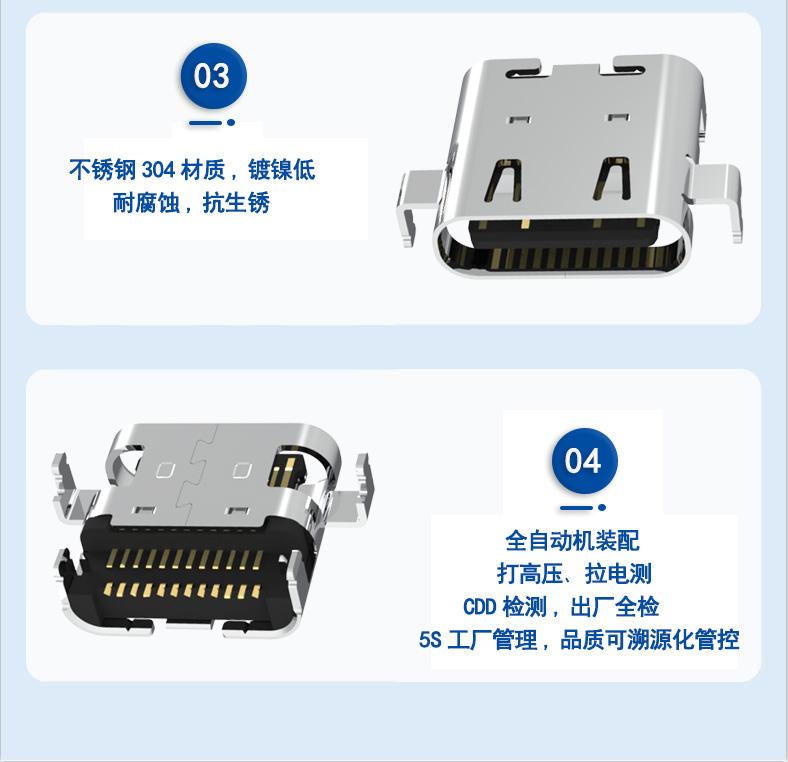 03

不锈钢 304 材质，镀镍低
耐腐蚀，抗生锈

04

全自动机装配
打高压、拉电测
CDD 检测，出厂全检
5S 工厂管理，品质可溯源化管控