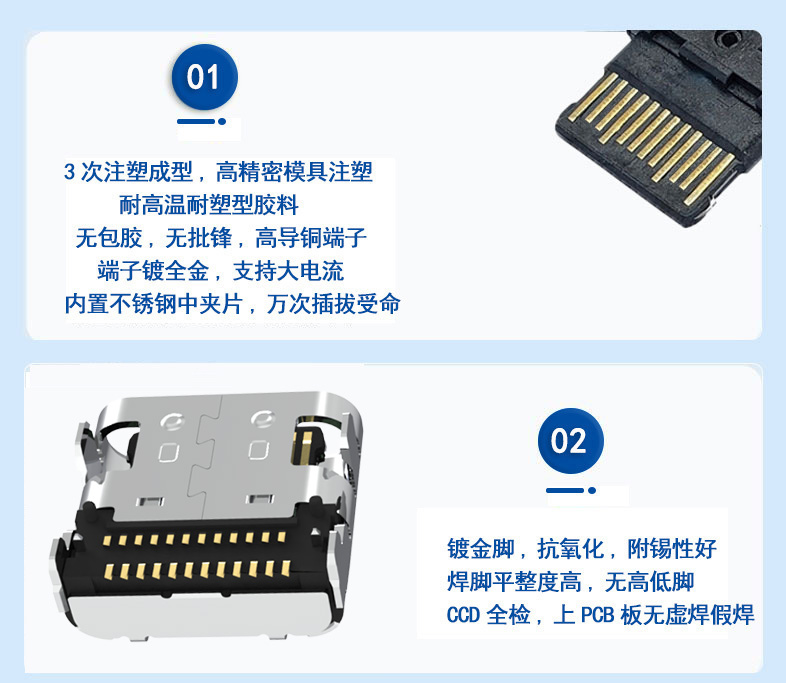 01

3 次注塑成型，高精密模具注塑
耐高温耐塑型胶料
无包胶，无批锋，高导铜端子
端子镀全金，支持大电流
内置不锈钢中夹片，万次插拔受命

02

镀金脚，抗氧化，附锡性好
焊脚平整度高，无高低脚
CCD 全检，上 PCB 板无虚焊假焊