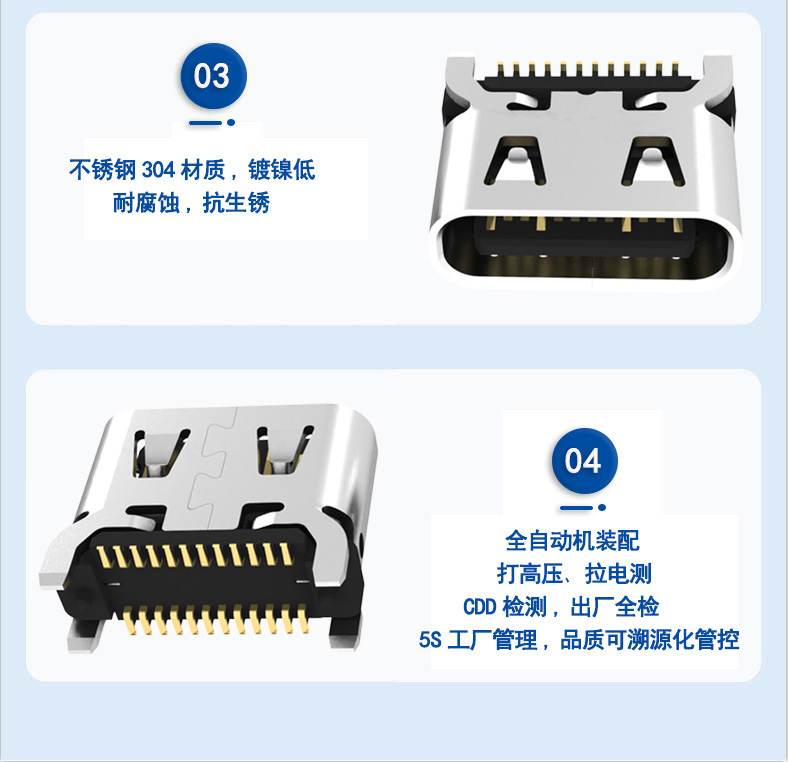 03

不锈钢 304 材质，镀镍低
耐腐蚀，抗生锈

04

全自动机装配
打高压、拉电测
CDD 检测，出厂全检
5S 工厂管理，品质可溯源化管控