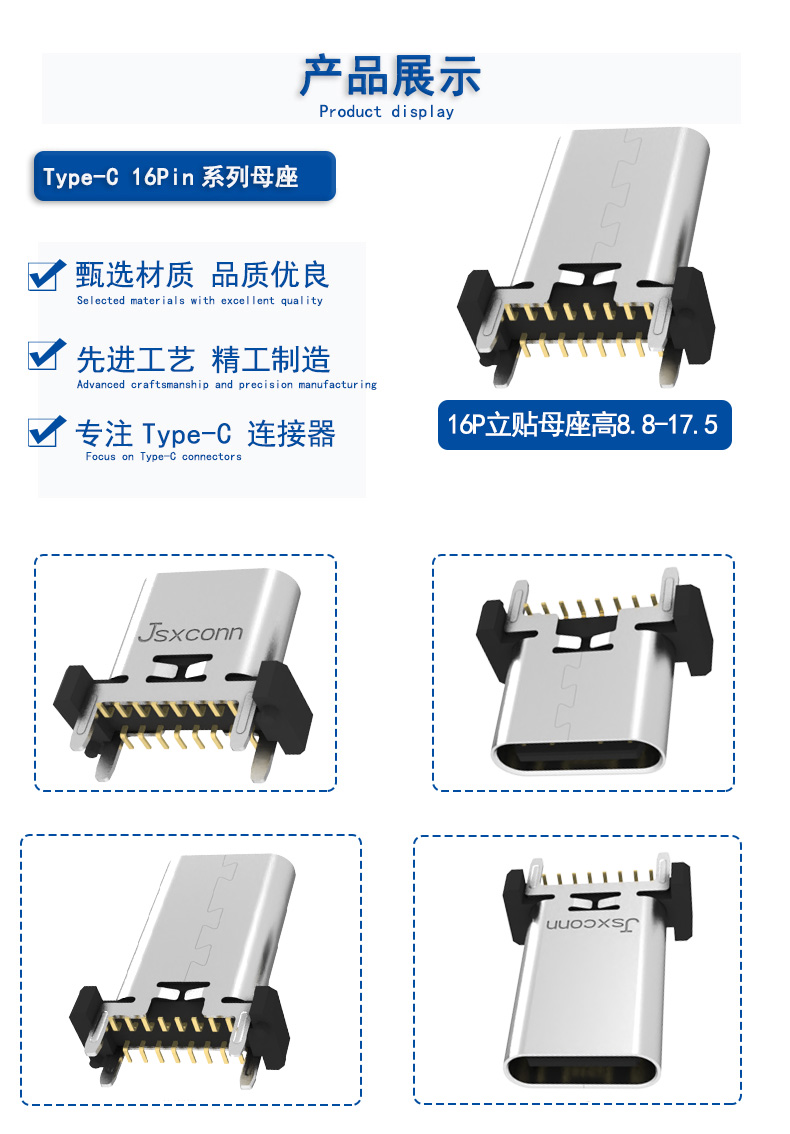 产品展示
Product display

Type-C 16Pin 系列母座

甄选材质 品质优良
Selected materials with excellent quality

先进工艺 精工制造
Advanced craftsmanship and precision manufacturing

专注 Type-C 连接器
Focus on Type-C connectors

16P立贴母座高8.8-17.5

Jsxconn

Jsxconn